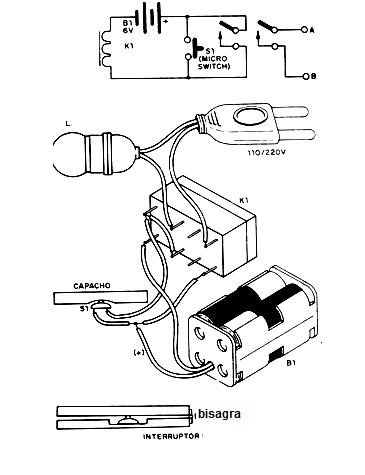 B1
6V
+
K1
S1
(MICRO
SWITCH)
A
B
L
110/220V
K1
CAPACHO
S1
(+)
B1
bisagra
INTERRUPTOR