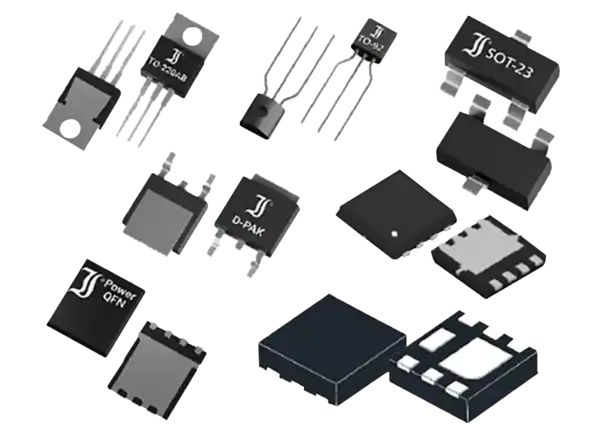 TO-220AB

TO-92

SOT-23

D-PAK

Power QFN