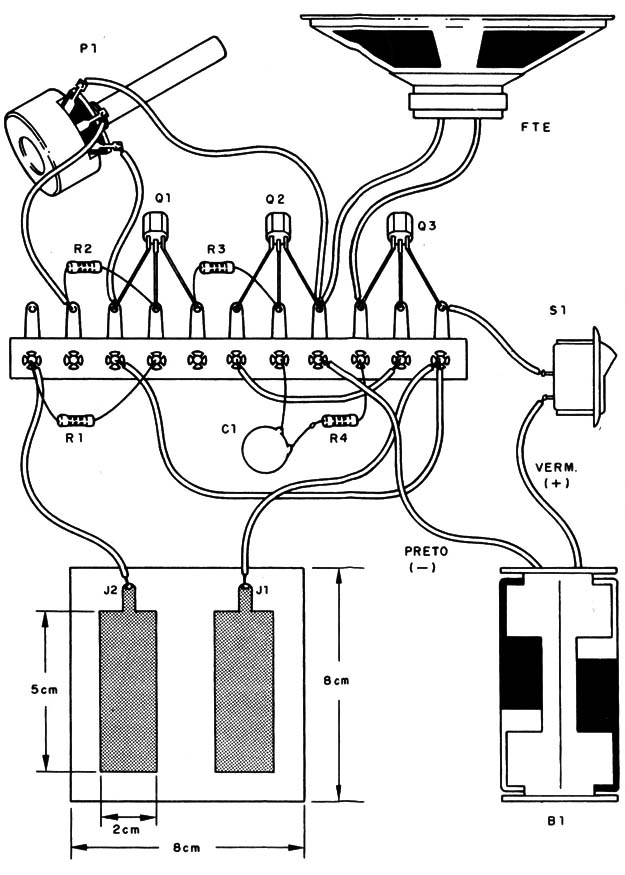 P1

FTE

Q1

Q2

Q3

R2

R3

S1

R1

C1

R4

VERM.
(+)

PRETO
(−)

J2

J1

5cm

8cm

2cm

8cm

B1